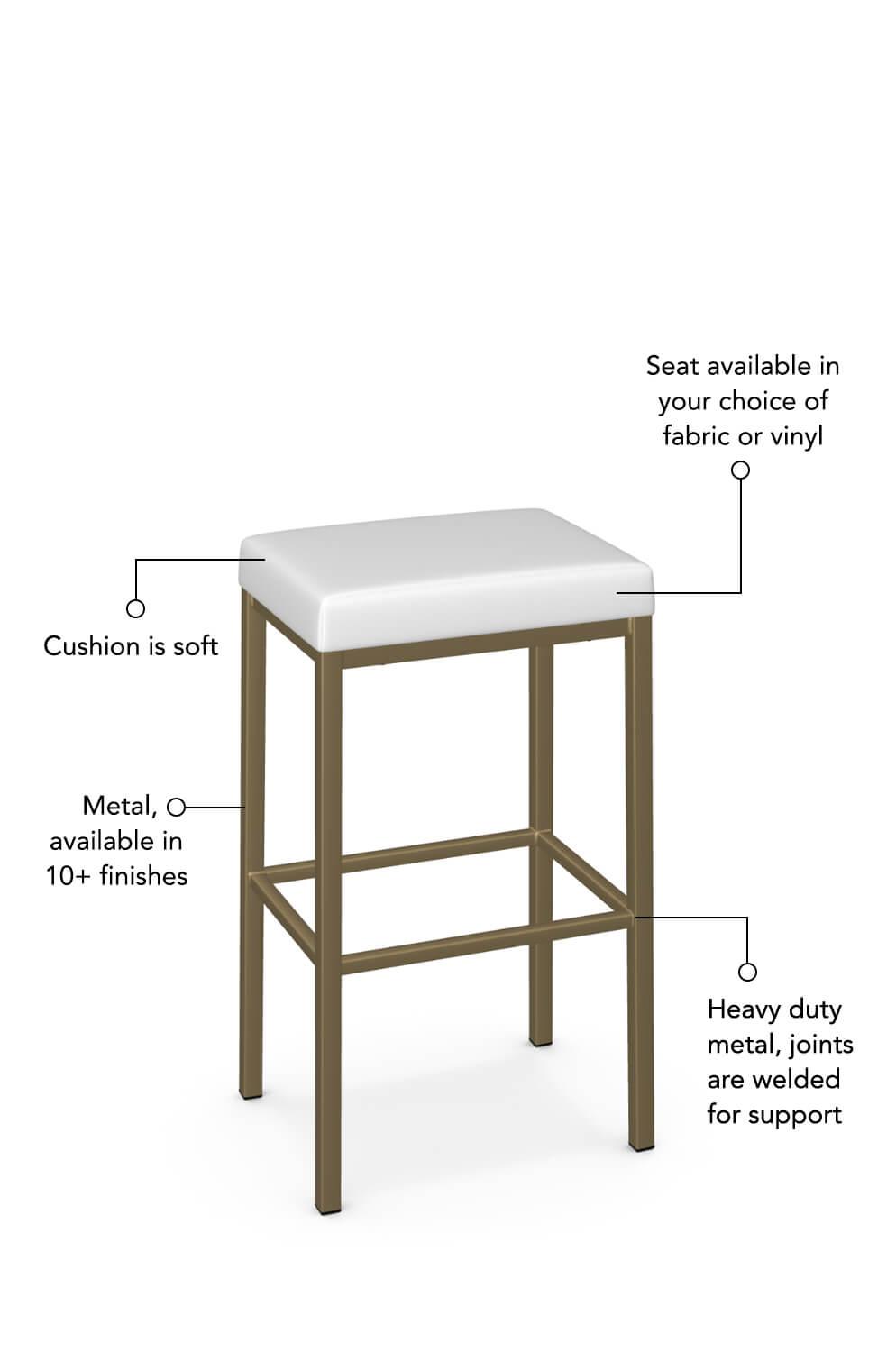 Seat available in your choice of fabric or vinyl

Cushion is soft

Metal, available in 10+ finishes

Heavy duty metal, joints are welded for support