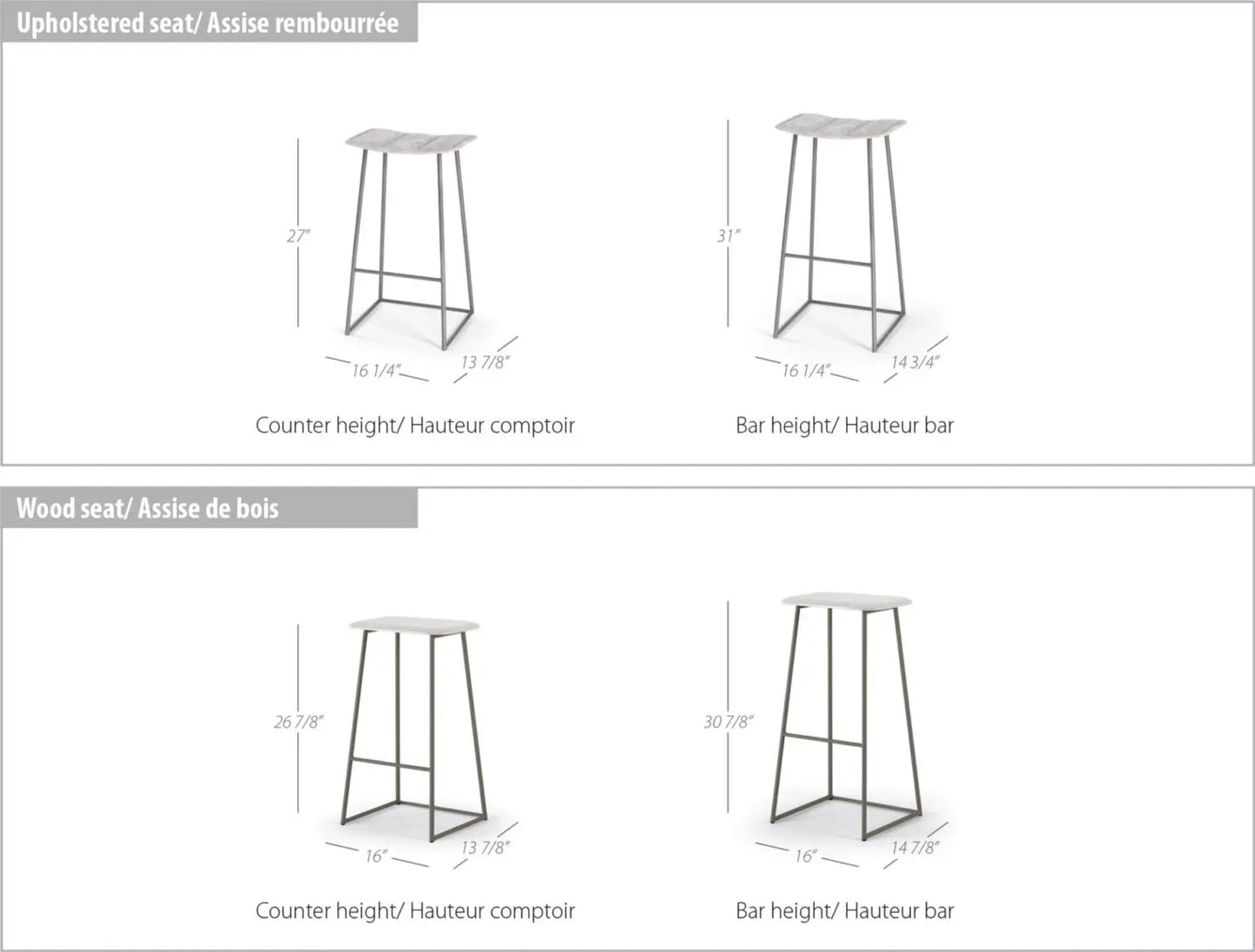 Upholstered seat/ Assise rembourrée

27"

16 1/4"

13 7/8"

Counter height/ Hauteur comptoir

31"

16 1/4"

14 3/4"

Bar height/ Hauteur bar

Wood seat/ Assise de bois

26 7/8"

16"

13 7/8"

Counter height/ Hauteur comptoir

30 7/8"

16"

14 7/8"

Bar height/ Hauteur bar