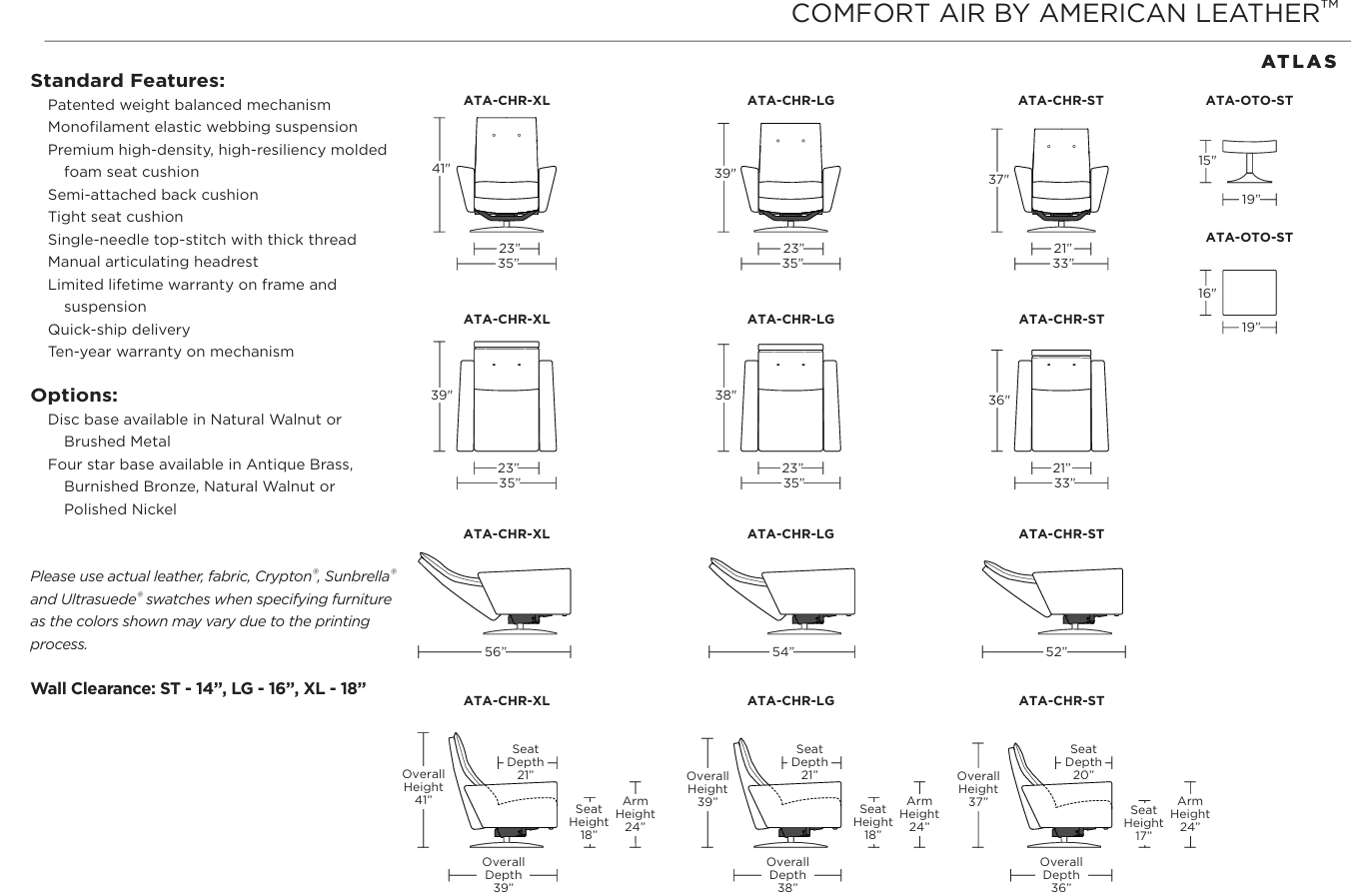 COMFORT AIR BY AMERICAN LEATHER™

ATLAS

Standard Features:
Patented weight balanced mechanism
Monofilament elastic webbing suspension
Premium high-density, high-resiliency molded foam seat cushion
Semi-attached back cushion
Tight seat cushion
Single-needle top-stitch with thick thread
Manual articulating headrest
Limited lifetime warranty on frame and suspension
Quick-ship delivery
Ten-year warranty on mechanism

Options:
Disc base available in Natural Walnut or Brushed Metal
Four star base available in Antique Brass, Burnished Bronze, Natural Walnut or Polished Nickel

Please use actual leather, fabric, Crypton®, Sunbrella® and Ultrasuede® swatches when specifying furniture as the colors shown may vary due to the printing process.

Wall Clearance: ST - 14", LG - 16", XL - 18"

ATA-CHR-XL
41"
23"
35"

ATA-CHR-LG
39"
23"
35"

ATA-CHR-ST
37"
21"
33"

ATA-OTO-ST
15"
19"

ATA-OTO-ST
16"
19"

ATA-CHR-XL
39"
23"
35"

ATA-CHR-LG
38"
23"
35"

ATA-CHR-ST
36"
21"
33"

ATA-CHR-XL
56"

ATA-CHR-LG
54"

ATA-CHR-ST
52"

ATA-CHR-XL
Overall Height 41"
Seat Depth 21"
Seat Height 18"
Arm Height 24"
Overall Depth 39"

ATA-CHR-LG
Overall Height 39"
Seat Depth 21"
Seat Height 18"
Arm Height 24"
Overall Depth 38"

ATA-CHR-ST
Overall Height 37"
Seat Depth 20"
Seat Height 17"
Arm Height 24"
Overall Depth 36"