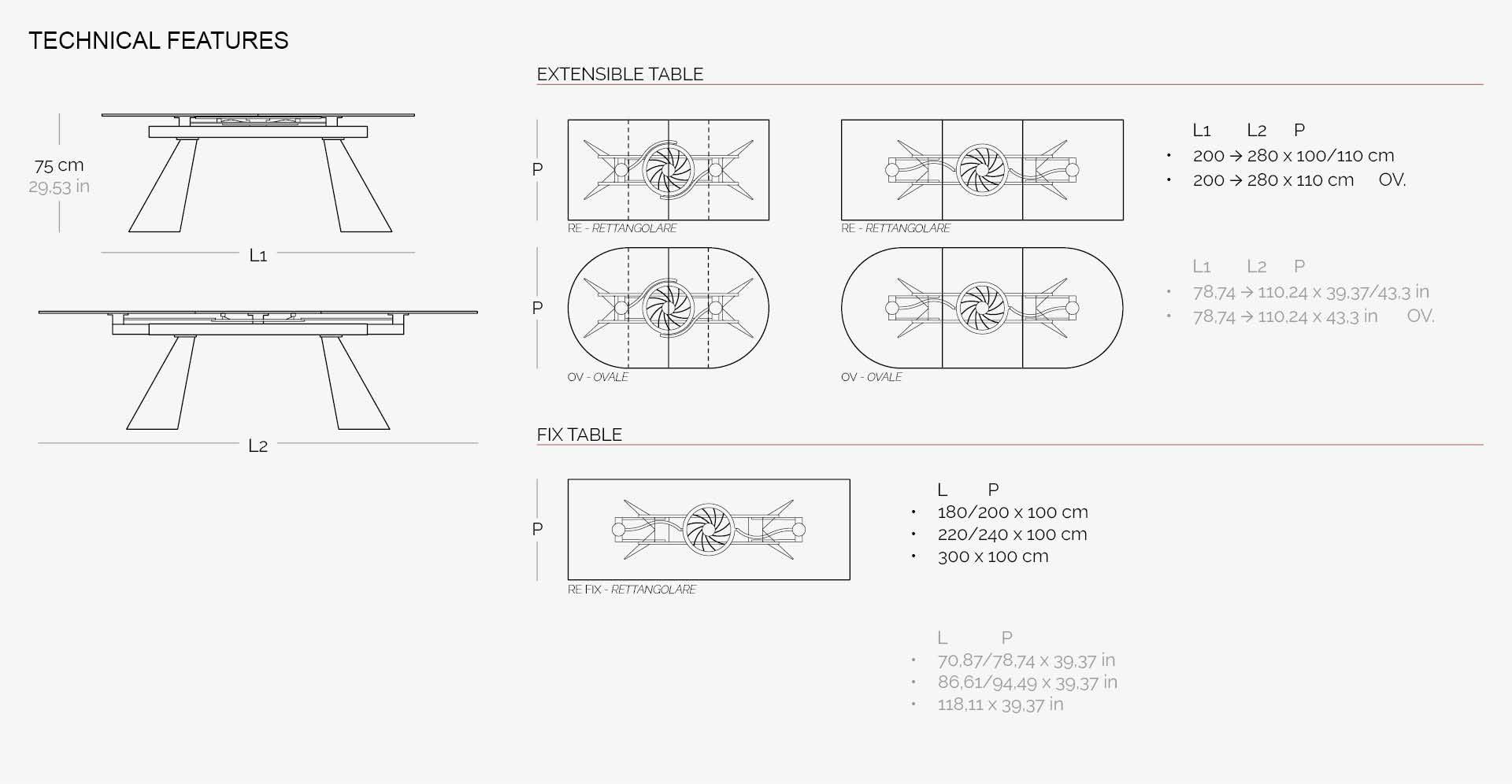 TECHNICAL FEATURES

75 cm
29,53 in

L1

L2

EXTENSIBLE TABLE

P

RE - RETTANGOLARE

RE - RETTANGOLARE

P

OV - OVALE

OV - OVALE

L1 L2 P
• 200 → 280 x 100/110 cm
• 200 → 280 x 110 cm OV.

L1 L2 P
• 78,74 → 110,24 x 39,37/43,3 in
• 78,74 → 110,24 x 43,3 in OV.

FIX TABLE

P

RE FIX - RETTANGOLARE

L P
• 180/200 x 100 cm
• 220/240 x 100 cm
• 300 x 100 cm

L P
• 70,87/78,74 x 39,37 in
• 86,61/94,49 x 39,37 in
• 118,11 x 39,37 in